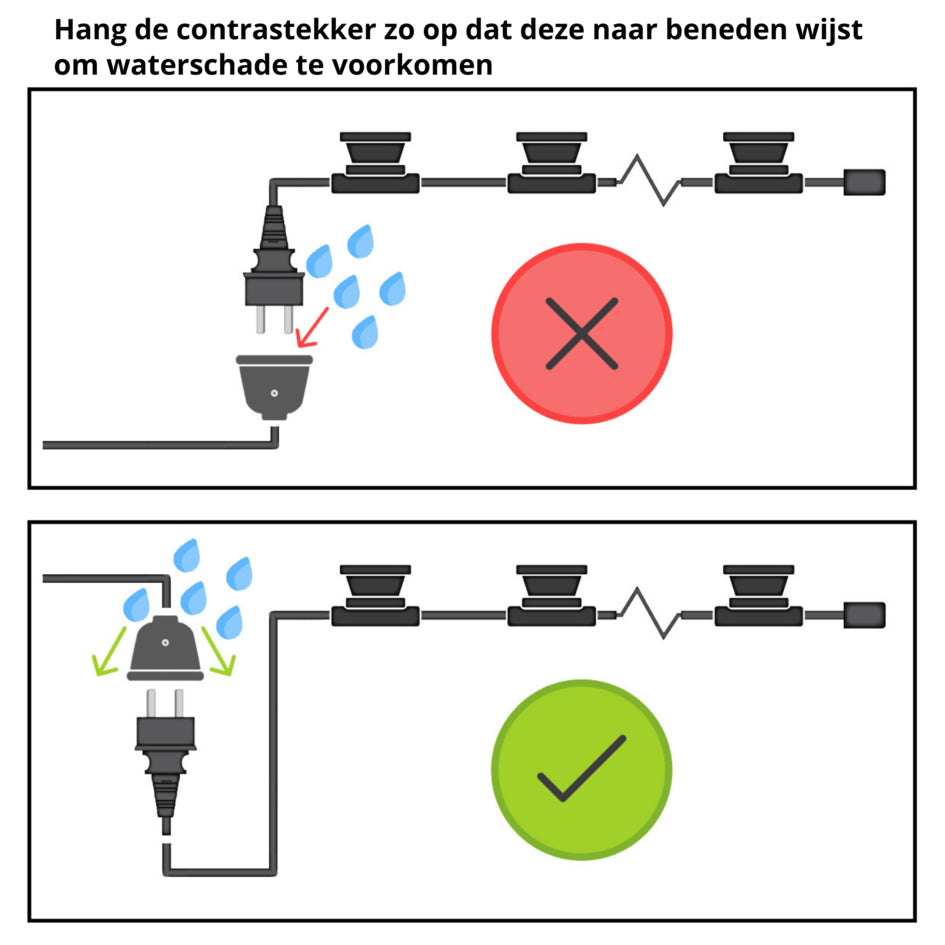 Hang de contrastekker zo op dat deze naar beneden wijst om waterschade te voorkomen